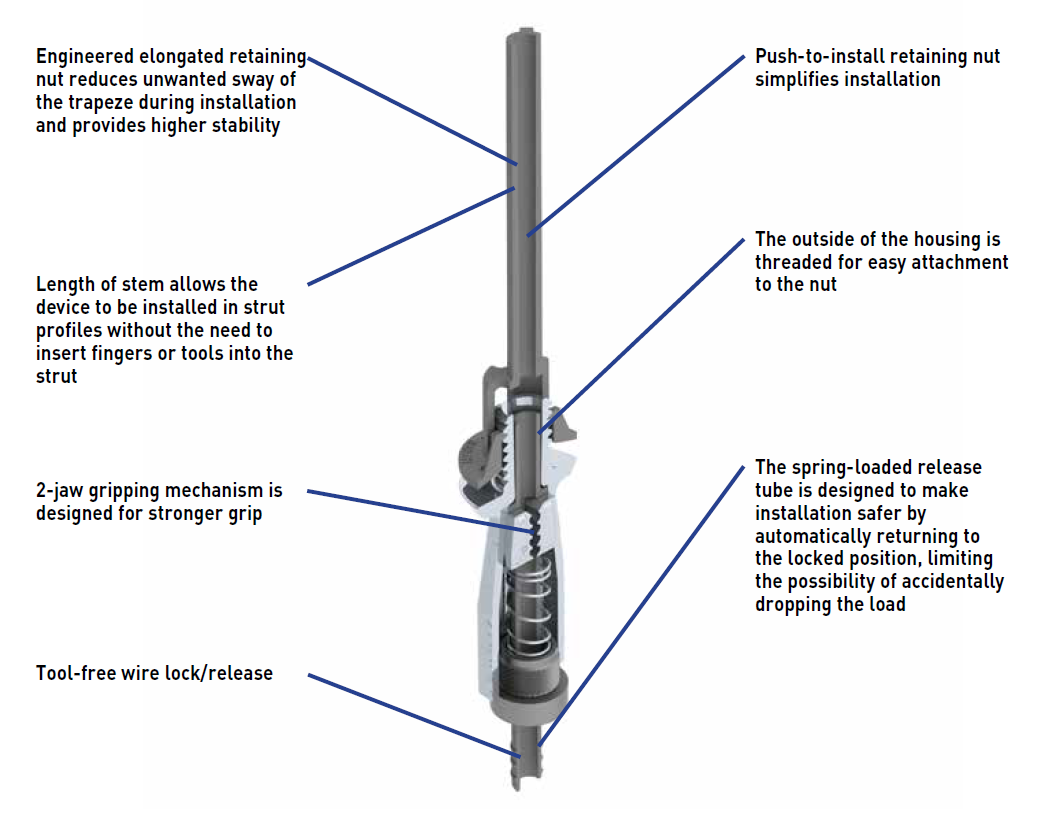 Engineered elongated retaining nut reduces unwanted sway of the trapeze during installation and provides higher stability

Length of stem allows the device to be installed in strut profiles without the need to insert fingers or tools into the strut

2-jaw gripping mechanism is designed for stronger grip

Tool-free wire lock/release

Push-to-install retaining nut simplifies installation

The outside of the housing is threaded for easy attachment to the nut

The spring-loaded release tube is designed to make installation safer by automatically returning to the locked position, limiting the possibility of accidentally dropping the load